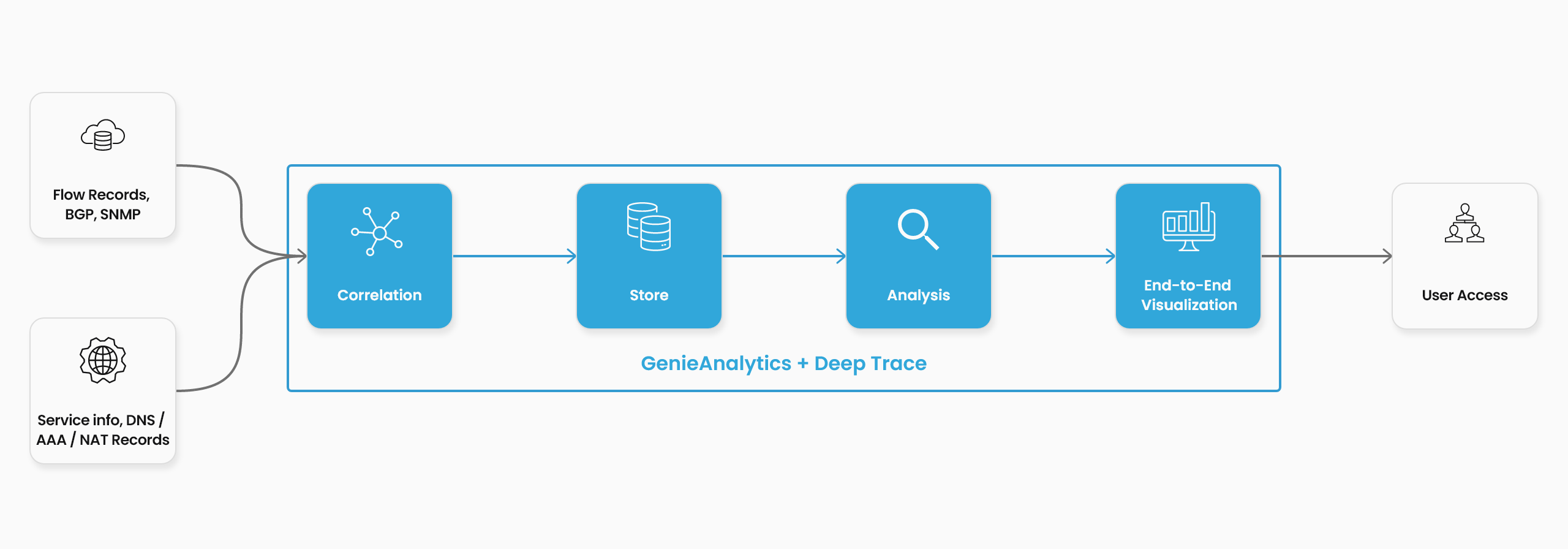 Flow Records, BGP, SNMP

Service info, DNS / AAA / NAT Records

Correlation

Store

Analysis

End-to-End Visualization

GenieAnalytics + Deep Trace

User Access