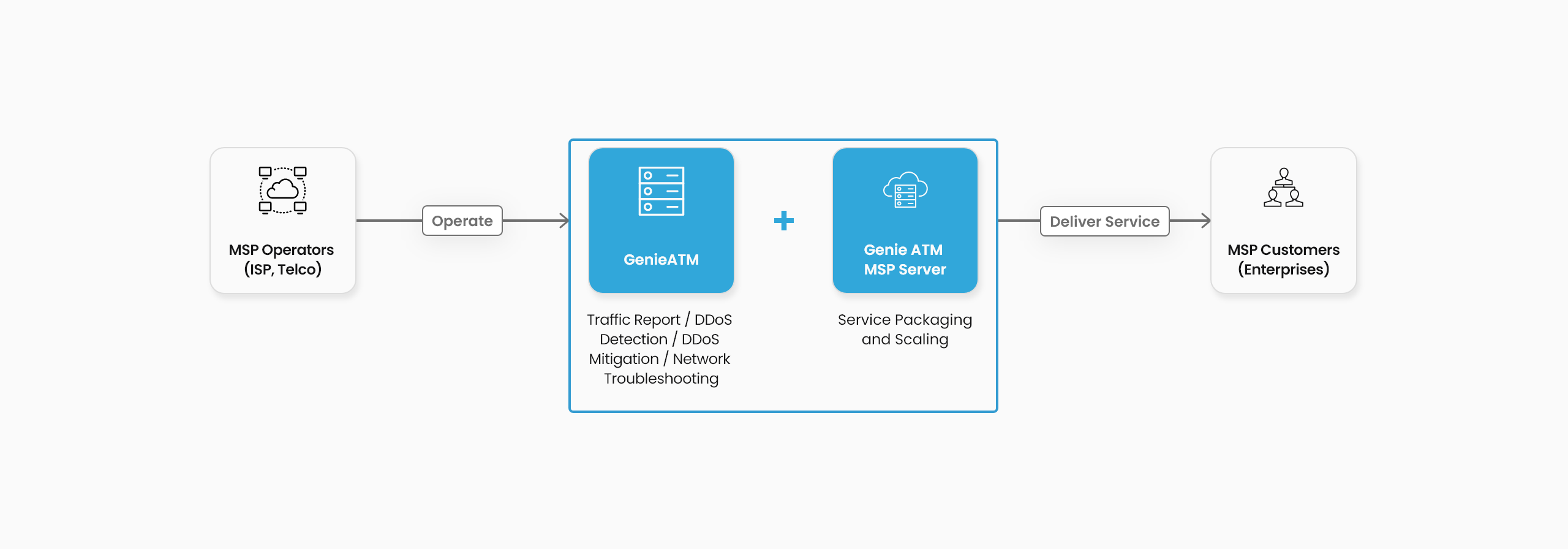 MSP Operators (ISP, Telco)

Operate

GenieATM

Traffic Report / DDoS Detection / DDoS Mitigation / Network Troubleshooting

+

Genie ATM MSP Server

Service Packaging and Scaling

Deliver Service

MSP Customers (Enterprises)