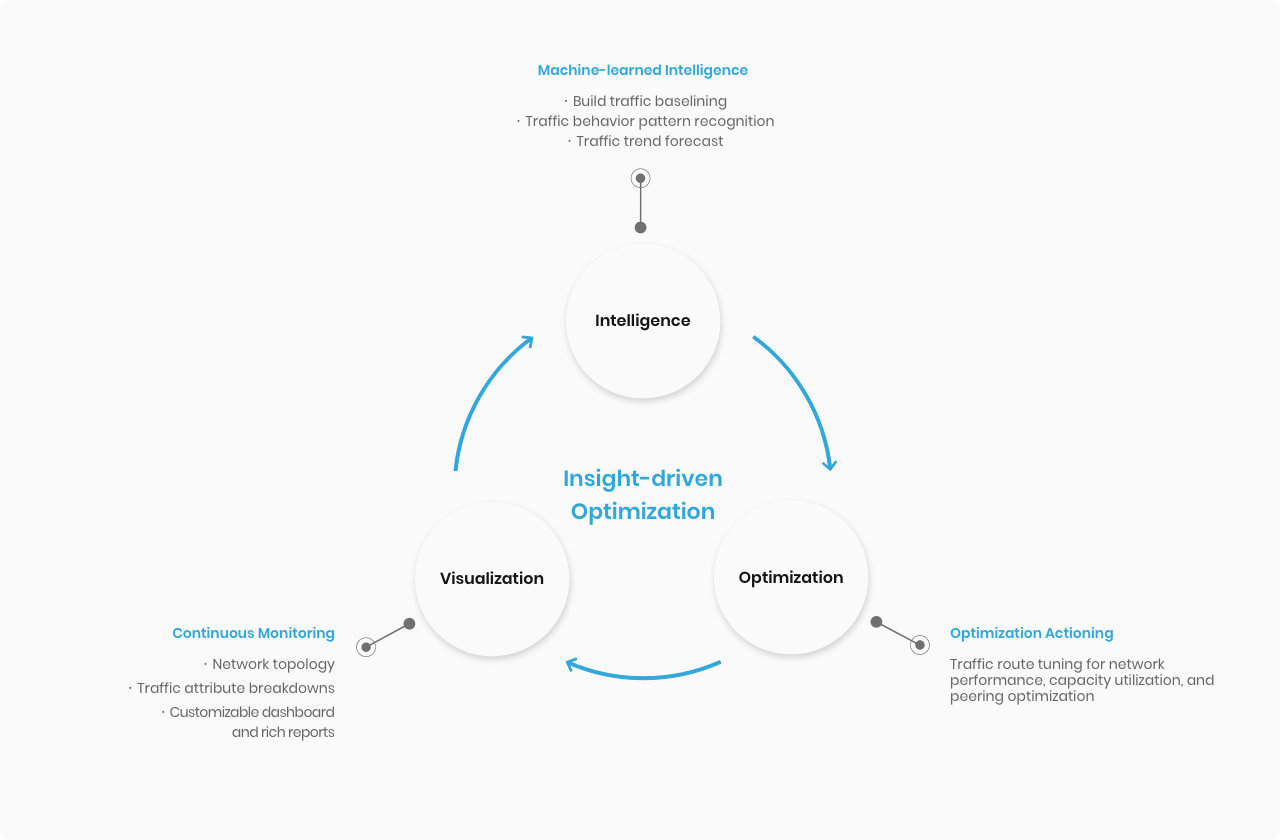 Machine-learned Intelligence

· Build traffic baselining
· Traffic behavior pattern recognition
· Traffic trend forecast

Intelligence

Insight-driven Optimization

Visualization

Optimization

Continuous Monitoring

· Network topology
· Traffic attribute breakdowns
· Customizable dashboard and rich reports

Optimization Actioning

Traffic route tuning for network performance, capacity utilization, and peering optimization